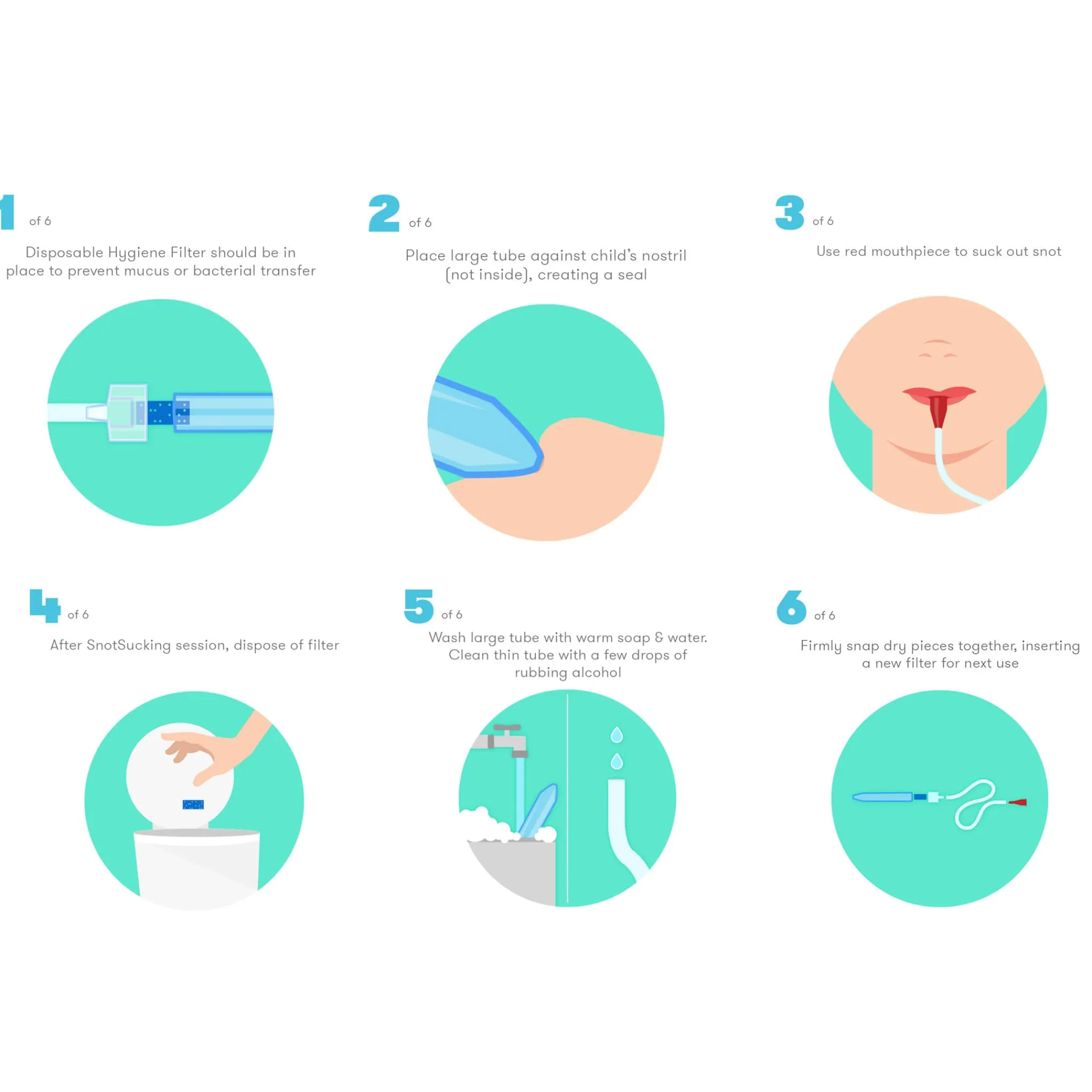 1 of 6

Disposable Hygiene Filter should be in place to prevent mucus or bacterial transfer

2 of 6

Place large tube against child's nostril (not inside), creating a seal

3 of 6

Use red mouthpiece to suck out snot

4 of 6

After SnotSucking session, dispose of filter

5 of 6

Wash large tube with warm soap & water. Clean thin tube with a few drops of rubbing alcohol

6 of 6

Firmly snap dry pieces together, inserting a new filter for next use